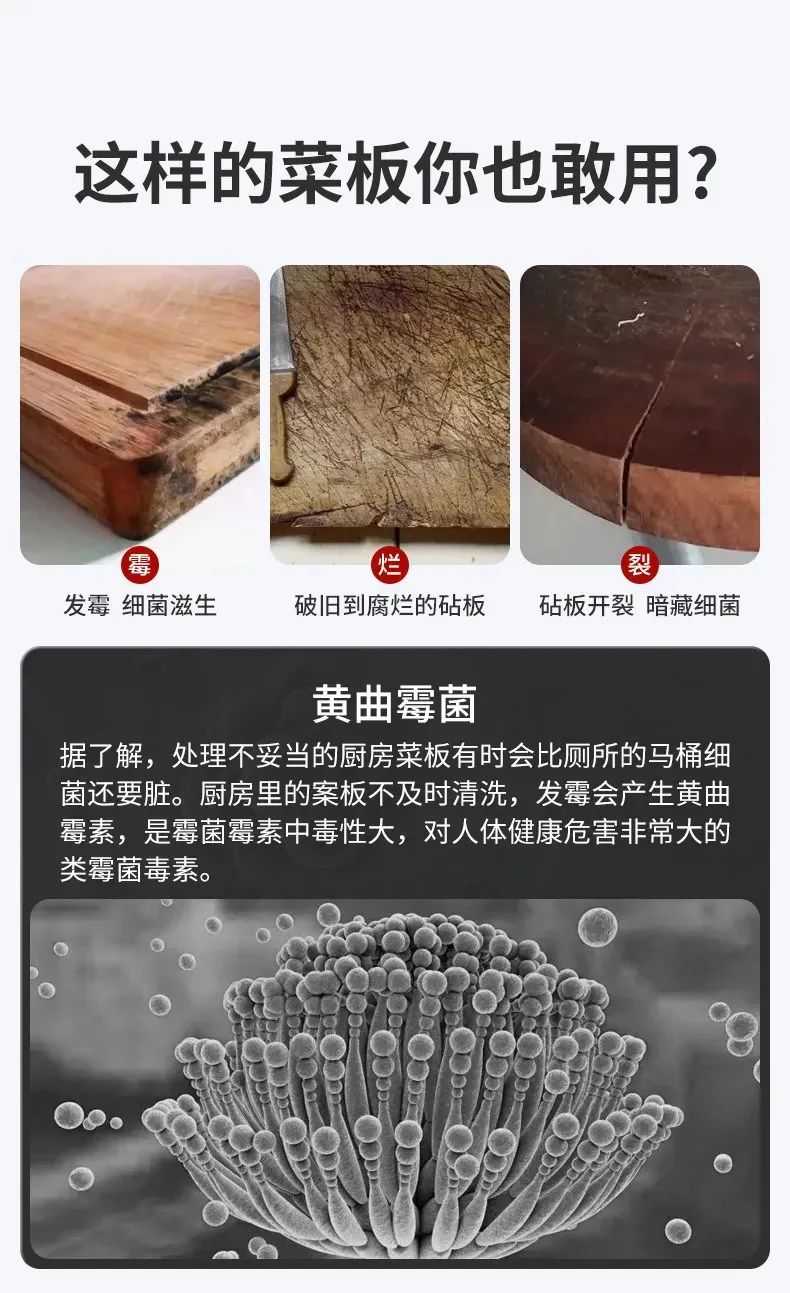 这样的菜板你也敢用?

霉
发霉 细菌滋生

烂
破旧到腐烂的砧板

裂
砧板开裂 暗藏细菌

黄曲霉菌

据了解，处理不妥当的厨房菜板有时会比厕所的马桶细菌还要脏。厨房里的案板不及时清洗，发霉会产生黄曲霉素，是霉菌霉素中毒性大，对人体健康危害非常大的类霉菌毒素。